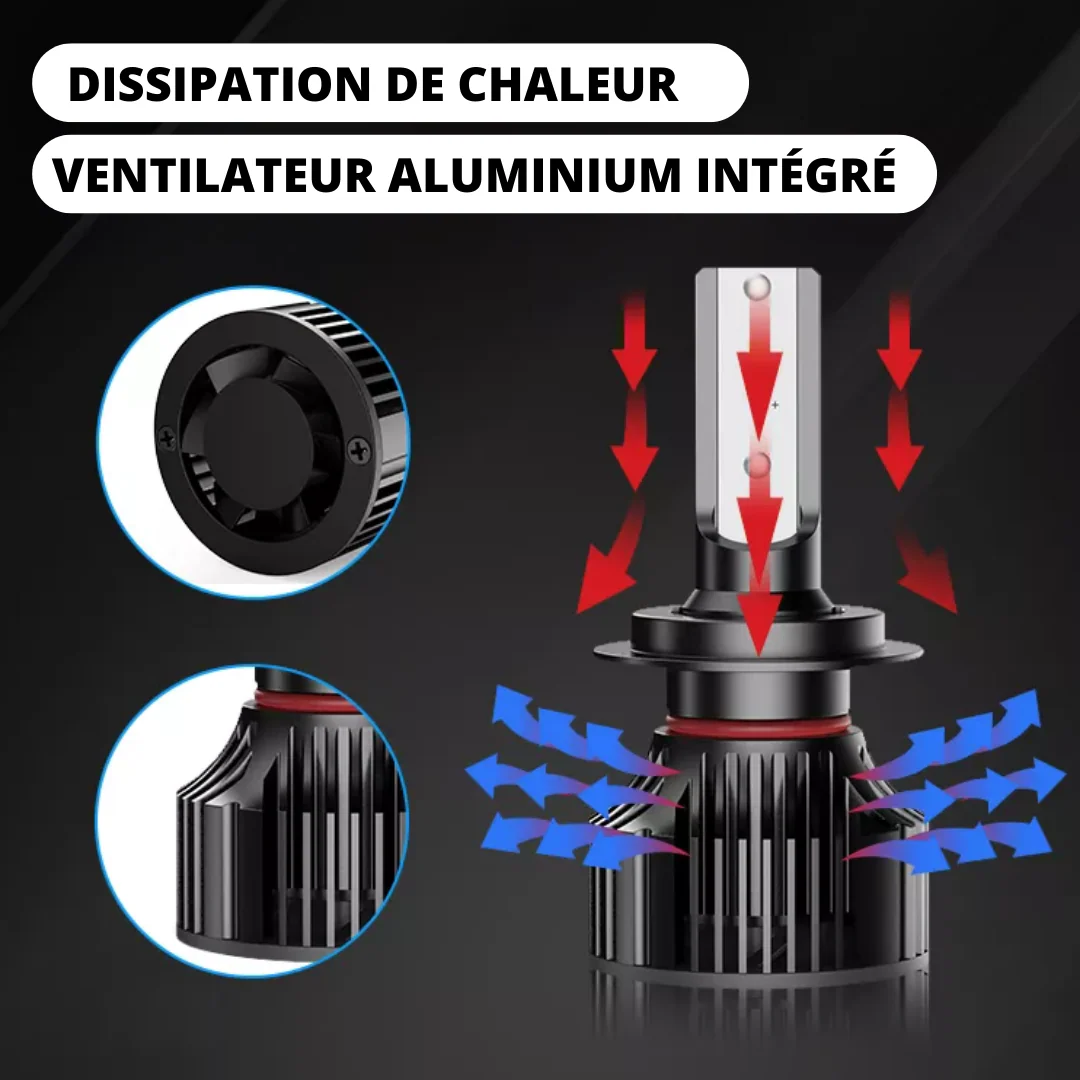 DISSIPATION DE CHALEUR
VENTILATEUR ALUMINIUM INTÉGRÉ